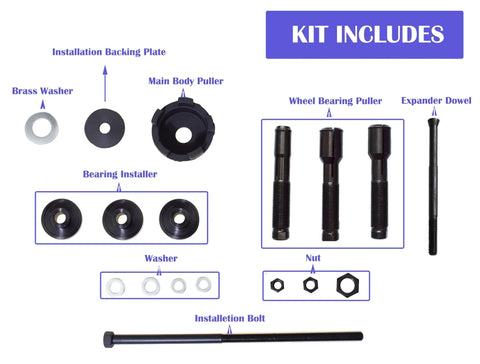 KIT INCLUDES

Installation Backing Plate

Brass Washer

Main Body Puller

Wheel Bearing Puller

Expander Dowel

Bearing Installer

Washer

Nut

Installetion Bolt