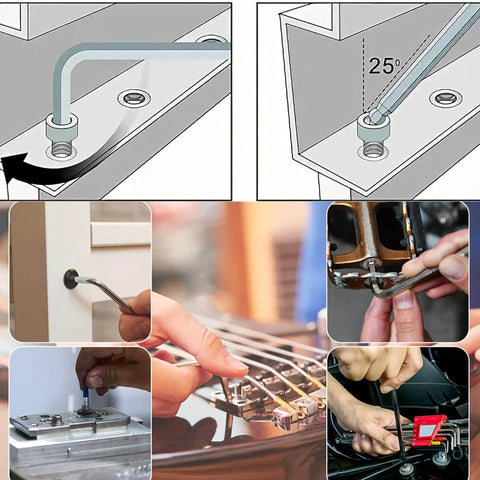 $25^0$