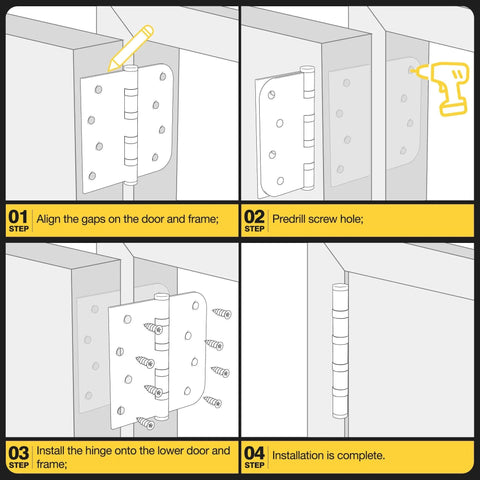 01 STEP Align the gaps on the door and frame;

02 STEP Predrill screw hole;

03 STEP Install the hinge onto the lower door and frame;

04 STEP Installation is complete.