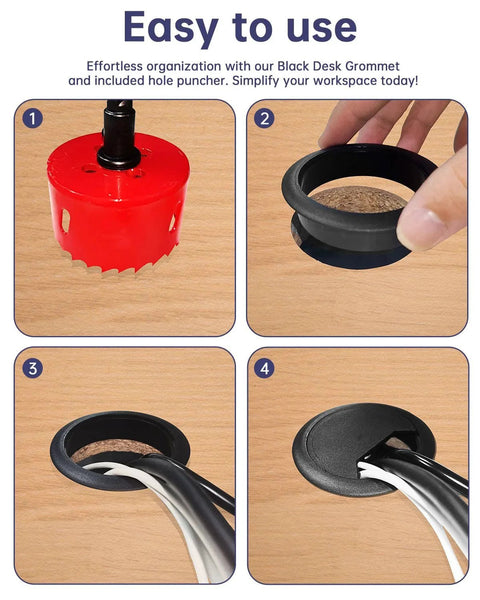 Easy to use

Effortless organization with our Black Desk Grommet and included hole puncher. Simplify your workspace today!

1

2

3

4