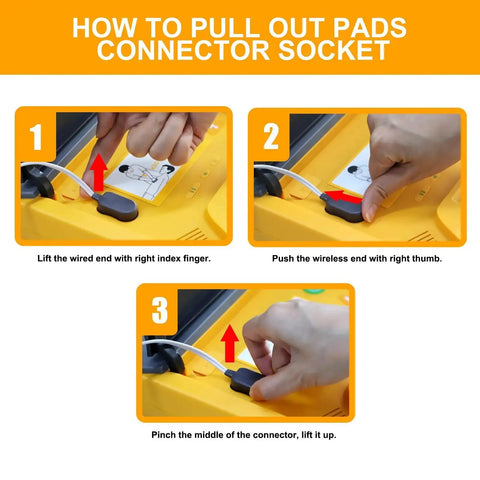 HOW TO PULL OUT PADS CONNECTOR SOCKET

1

Lift the wired end with right index finger.

2

Push the wireless end with right thumb.

3

Pinch the middle of the connector, lift it up.