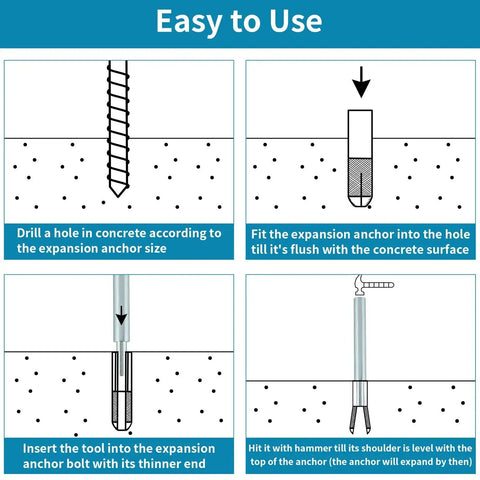 Easy to Use

Drill a hole in concrete according to the expansion anchor size

Fit the expansion anchor into the hole till it's flush with the concrete surface

Insert the tool into the expansion anchor bolt with its thinner end

Hit it with hammer till its shoulder is level with the top of the anchor (the anchor will expand by then)