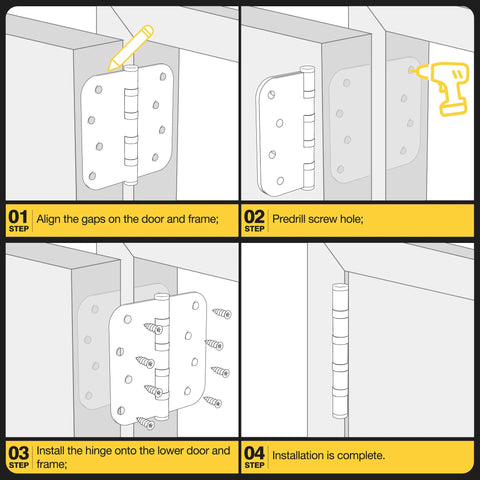 01 STEP Align the gaps on the door and frame;

02 STEP Predrill screw hole;

03 STEP Install the hinge onto the lower door and frame;

04 STEP Installation is complete.