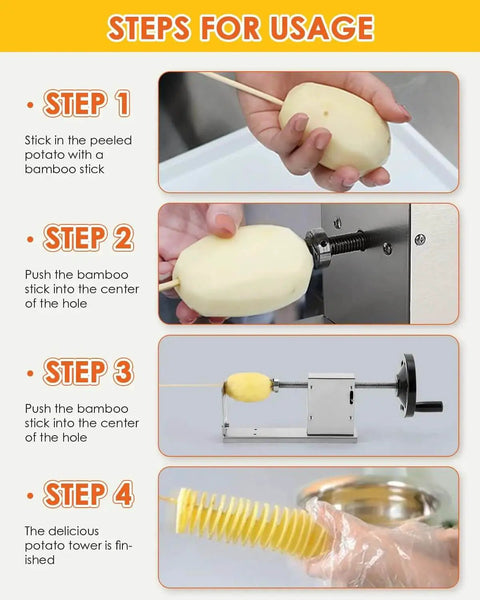 STEPS FOR USAGE

• STEP 1

Stick in the peeled potato with a bamboo stick

• STEP 2

Push the bamboo stick into the center of the hole

• STEP 3

Push the bamboo stick into the center of the hole

• STEP 4

The delicious potato tower is finished