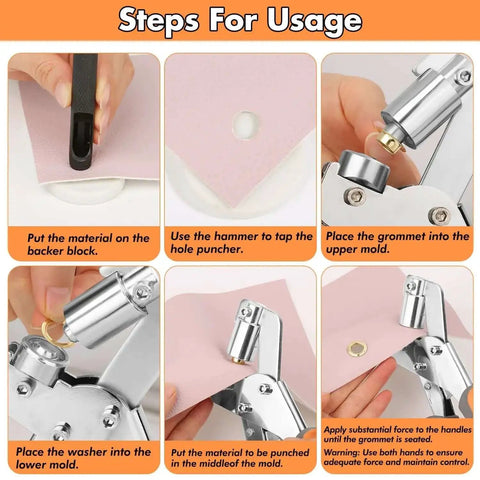 Steps For Usage

Put the material on the backer block.

Use the hammer to tap the hole puncher.

Place the grommet into the upper mold.

Place the washer into the lower mold.

Put the material to be punched in the middleof the mold.

Apply substantial force to the handles until the grommet is seated.

Warning: Use both hands to ensure adequate force and maintain control.