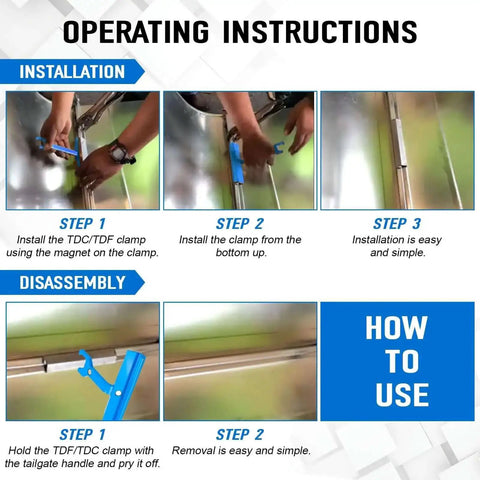 OPERATING INSTRUCTIONS

INSTALLATION

STEP 1
Install the TDC/TDF clamp using the magnet on the clamp.

STEP 2
Install the clamp from the bottom up.

STEP 3
Installation is easy and simple.

DISASSEMBLY

STEP 1
Hold the TDF/TDC clamp with the tailgate handle and pry it off.

STEP 2
Removal is easy and simple.

HOW TO USE