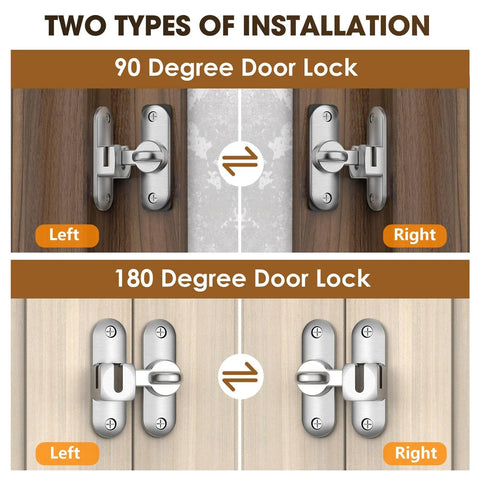 TWO TYPES OF INSTALLATION

90 Degree Door Lock

Left

Right

180 Degree Door Lock

Left

Right