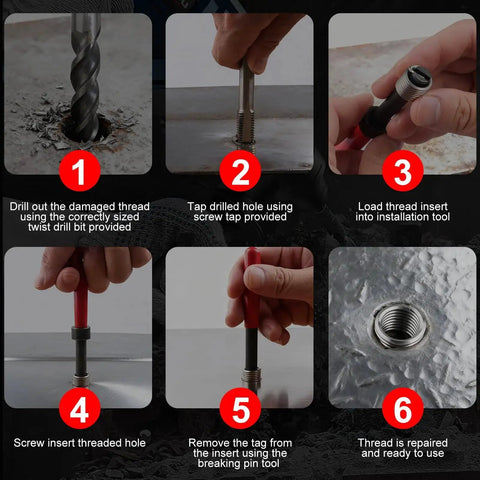 1

Drill out the damaged thread using the correctly sized twist drill bit provided

2

Tap drilled hole using screw tap provided

3

Load thread insert into installation tool

4

Screw insert threaded hole

5

Remove the tag from the insert using the breaking pin tool

6

Thread is repaired and ready to use