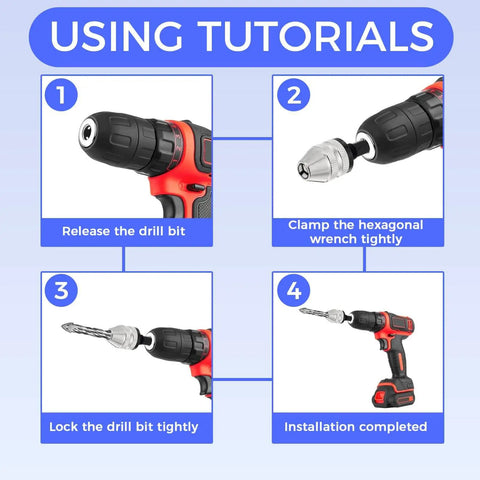 USING TUTORIALS

1

Release the drill bit

2

Clamp the hexagonal wrench tightly

3

Lock the drill bit tightly

4

Installation completed