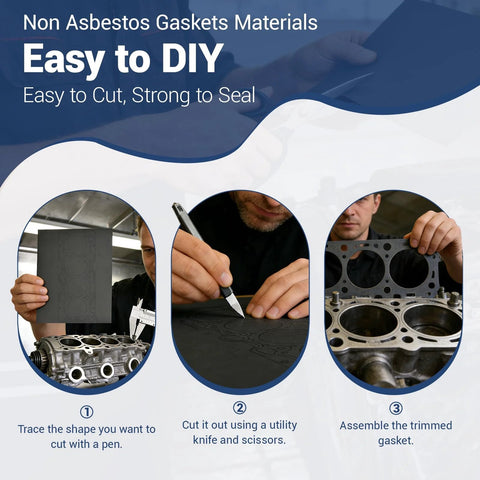 Non Asbestos Gaskets Materials

Easy to DIY

Easy to Cut, Strong to Seal

①
Trace the shape you want to cut with a pen.

②
Cut it out using a utility knife and scissors.

③
Assemble the trimmed gasket.