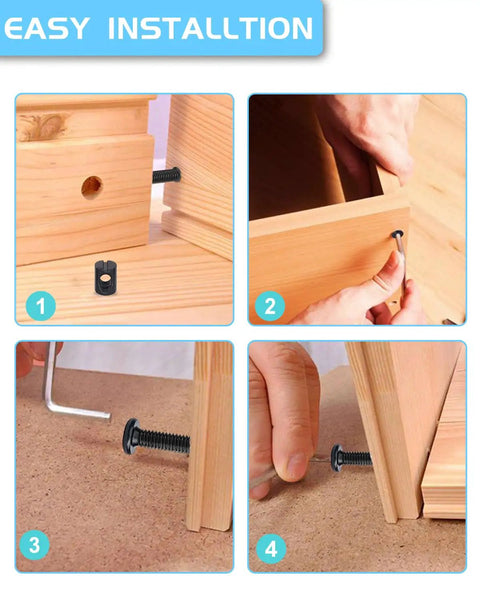 EASY INSTALLTION

1

2

3

4