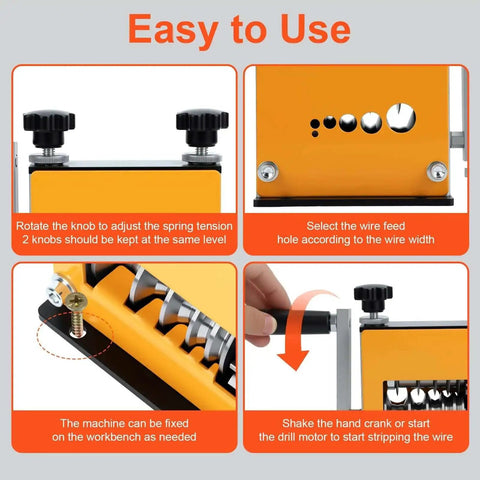 Easy to Use

Rotate the knob to adjust the spring tension
2 knobs should be kept at the same level

Select the wire feed
hole according to the wire width

The machine can be fixed
on the workbench as needed

Shake the hand crank or start
the drill motor to start stripping the wire