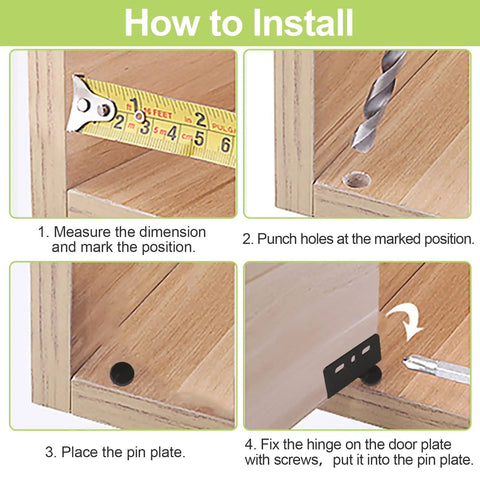 How to Install

ft 1 16 FEET in 2 PULGA 2 3 5 m 4 cm 5 6

1. Measure the dimension and mark the position.

2. Punch holes at the marked position.

3. Place the pin plate.

4. Fix the hinge on the door plate with screws, put it into the pin plate.