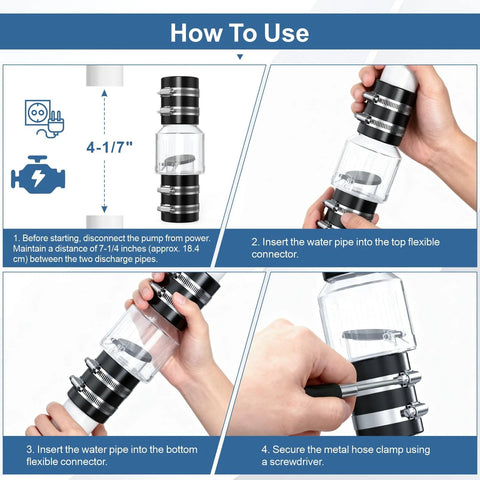 How To Use

4-1/7"

1. Before starting, disconnect the pump from power. Maintain a distance of 7-1/4 inches (approx. 18.4 cm) between the two discharge pipes.

2. Insert the water pipe into the top flexible connector.

3. Insert the water pipe into the bottom flexible connector.

4. Secure the metal hose clamp using a screwdriver.