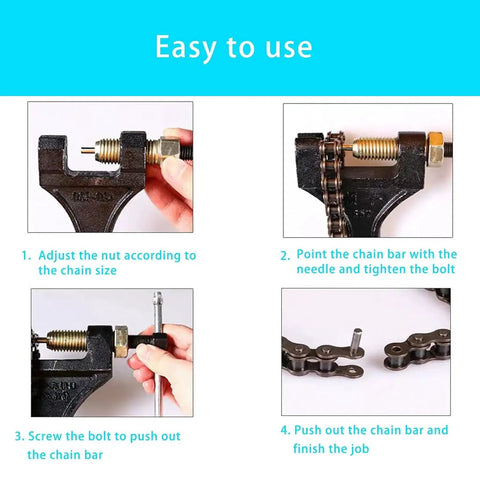 Easy to use

1. Adjust the nut according to the chain size

2. Point the chain bar with the needle and tighten the bolt

3. Screw the bolt to push out the chain bar

4. Push out the chain bar and finish the job