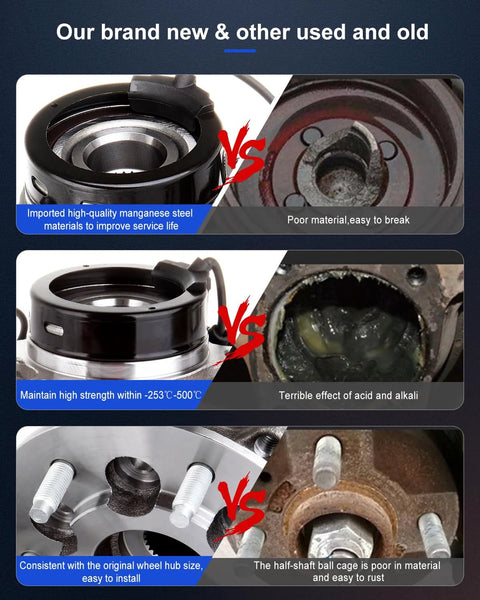 Our brand new & other used and old

VS

Imported high-quality manganese steel materials to improve service life

Poor material,easy to break

VS

Maintain high strength within -253℃-500℃

Terrible effect of acid and alkali

VS

Consistent with the original wheel hub size, easy to install

The half-shaft ball cage is poor in material and easy to rust