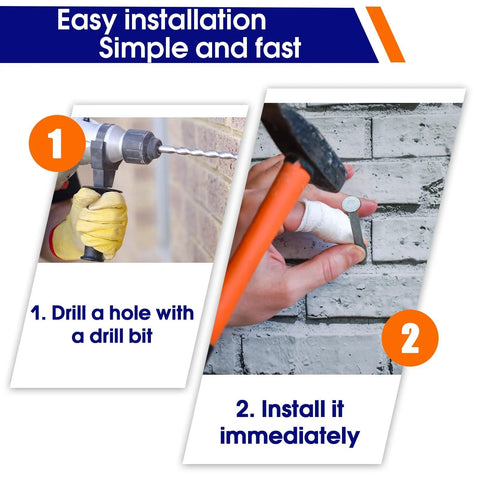 Easy installation
Simple and fast

1

1. Drill a hole with a drill bit

2

2. Install it immediately