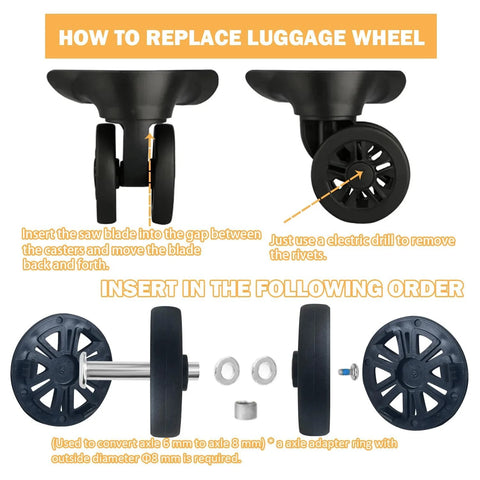 HOW TO REPLACE LUGGAGE WHEEL

Insert the saw blade into the gap between the casters and move the blade back and forth.

Just use a electric drill to remove the rivets.

INSERT IN THE FOLLOWING ORDER

(Used to convert axle 6 mm to axle 8 mm) * a axle adapter ring with outside diameter Φ8 mm is required.