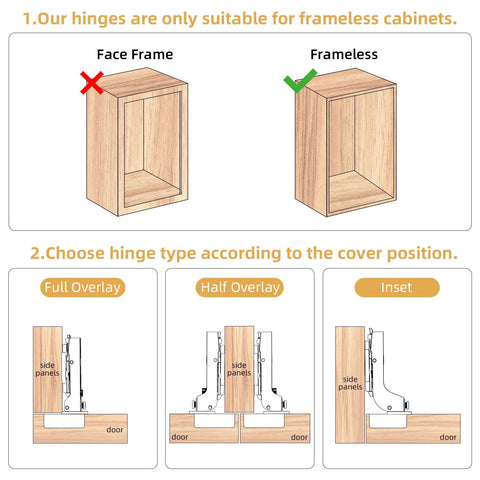 1.Our hinges are only suitable for frameless cabinets.

Face Frame

Frameless

2.Choose hinge type according to the cover position.

Full Overlay

side panels

door

Half Overlay

side panels

door

door

Inset

side panels

door