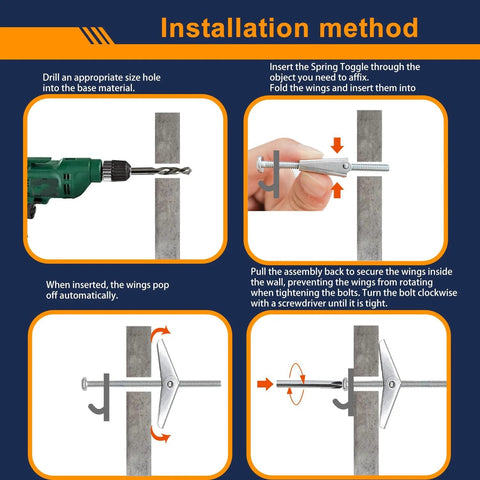 Installation method

Drill an appropriate size hole into the base material.

Insert the Spring Toggle through the object you need to affix.
Fold the wings and insert them into

When inserted, the wings pop off automatically.

Pull the assembly back to secure the wings inside the wall, preventing the wings from rotating when tightening the bolts. Turn the bolt clockwise with a screwdriver until it is tight.