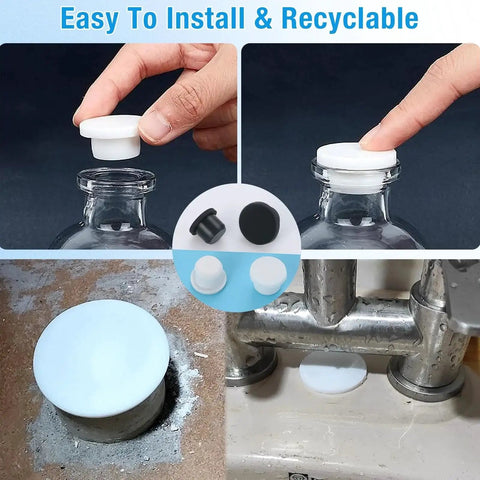 Easy To Install & Recyclable