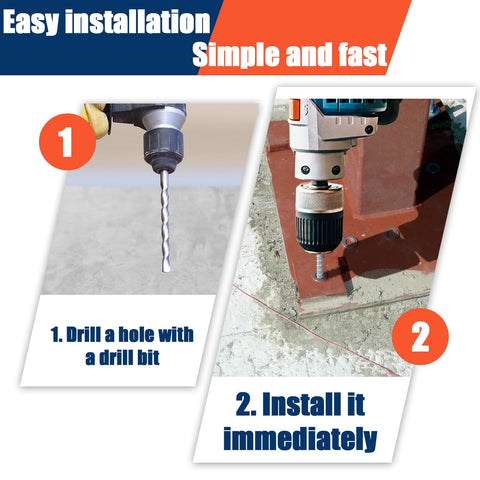 Easy installation
Simple and fast

1

1. Drill a hole with a drill bit

2

2. Install it immediately