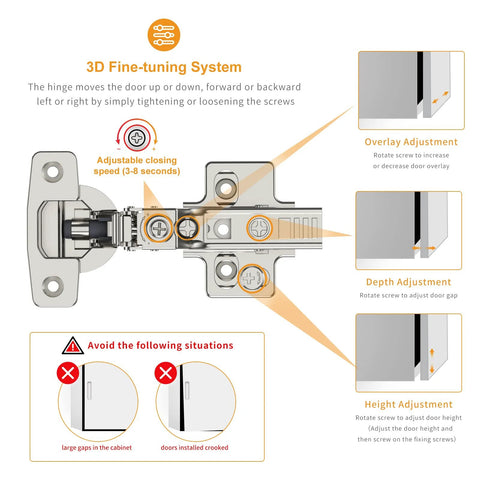 3D Fine-tuning System

The hinge moves the door up or down, forward or backward left or right by simply tightening or loosening the screws

- +

Adjustable closing speed (3-8 seconds)

Overlay Adjustment

Rotate screw to increase or decrease door overlay

Depth Adjustment

Rotate screw to adjust door gap

Height Adjustment

Rotate screw to adjust door height (Adjust the door height and then screw on the fixing screws)

Avoid the following situations

large gaps in the cabinet

doors installed crooked