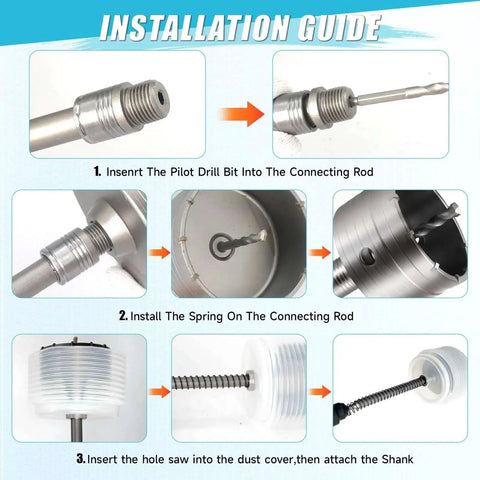 INSTALLATION GUIDE

1. Insenrt The Pilot Drill Bit Into The Connecting Rod

2. Install The Spring On The Connecting Rod

3. Insert the hole saw into the dust cover,then attach the Shank