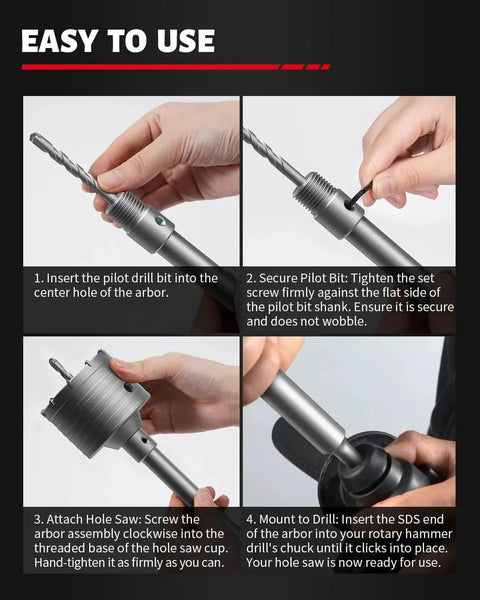 EASY TO USE

1. Insert the pilot drill bit into the center hole of the arbor.

2. Secure Pilot Bit: Tighten the set screw firmly against the flat side of the pilot bit shank. Ensure it is secure and does not wobble.

3. Attach Hole Saw: Screw the arbor assembly clockwise into the threaded base of the hole saw cup. Hand-tighten it as firmly as you can.

4. Mount to Drill: Insert the SDS end of the arbor into your rotary hammer drill's chuck until it clicks into place. Your hole saw is now ready for use.