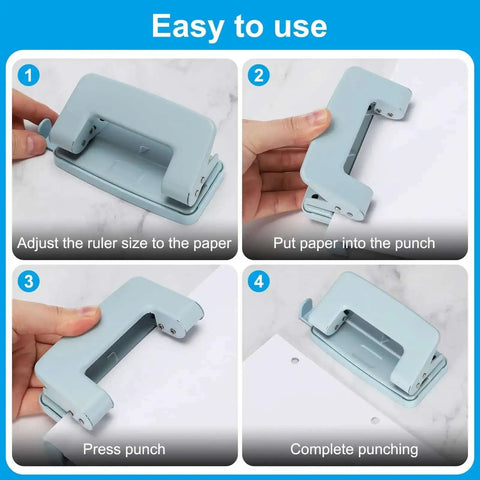 Easy to use

1

Adjust the ruler size to the paper

2

Put paper into the punch

3

Press punch

4

Complete punching