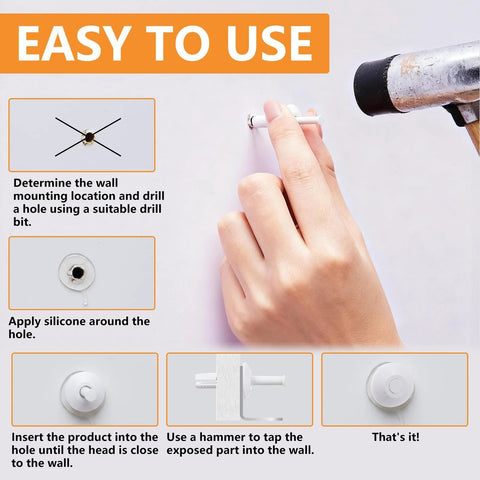 EASY TO USE

Determine the wall mounting location and drill a hole using a suitable drill bit.

Apply silicone around the hole.

Insert the product into the hole until the head is close to the wall.

Use a hammer to tap the exposed part into the wall.

That's it!