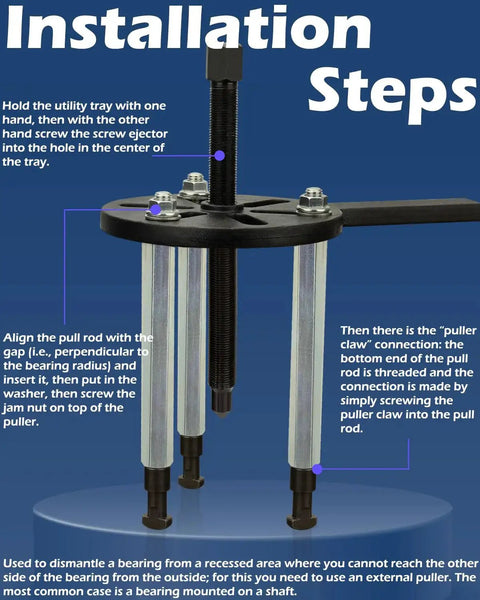 Installation Steps

Hold the utility tray with one hand, then with the other hand screw the screw ejector into the hole in the center of the tray.

Align the pull rod with the gap (i.e., perpendicular to the bearing radius) and insert it, then put in the washer, then screw the jam nut on top of the puller.

Then there is the "puller claw" connection: the bottom end of the pull rod is threaded and the connection is made by simply screwing the puller claw into the pull rod.

Used to dismantle a bearing from a recessed area where you cannot reach the other side of the bearing from the outside; for this you need to use an external puller. The most common case is a bearing mounted on a shaft.