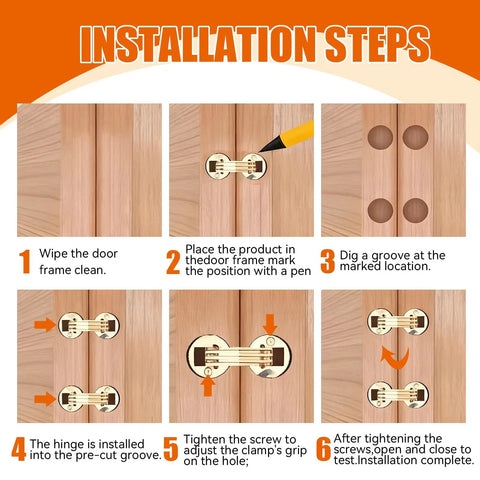 INSTALLATION STEPS

1 Wipe the door frame clean.

2 Place the product in thedoor frame mark the position with a pen

3 Dig a groove at the marked location.

4 The hinge is installed into the pre-cut groove.

5 Tighten the screw to adjust the clamp's grip on the hole;

6 After tightening the screws,open and close to test.Installation complete.