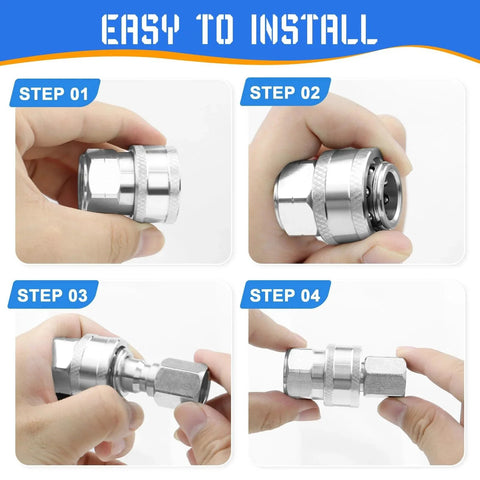 EASY TO INSTALL

STEP 01

STEP 02

STEP 03

STEP 04