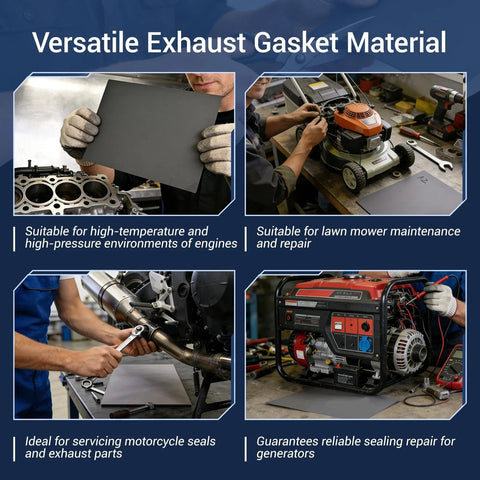 Versatile Exhaust Gasket Material

Suitable for high-temperature and high-pressure environments of engines

Suitable for lawn mower maintenance and repair

Ideal for servicing motorcycle seals and exhaust parts

Guarantees reliable sealing repair for generators