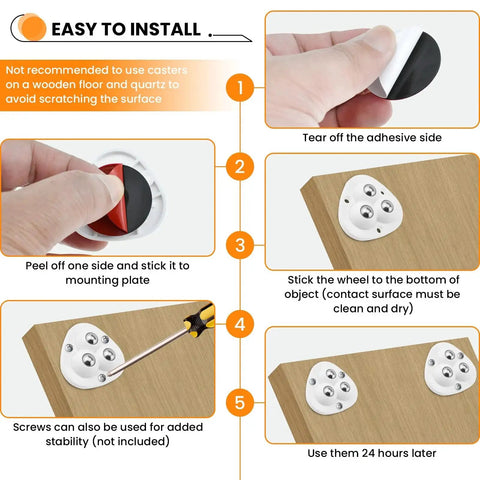 EASY TO INSTALL

Not recommended to use casters on a wooden floor and quartz to avoid scratching the surface

1

Tear off the adhesive side

2

Peel off one side and stick it to mounting plate

3

Stick the wheel to the bottom of object (contact surface must be clean and dry)

4

Screws can also be used for added stability (not included)

5

Use them 24 hours later