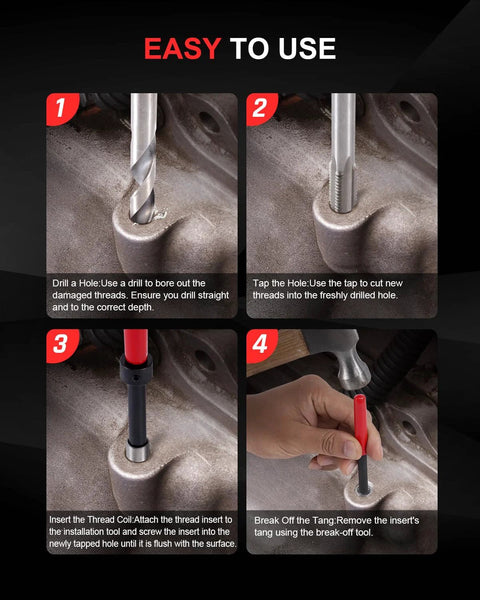 EASY TO USE

1

Drill a Hole:Use a drill to bore out the damaged threads. Ensure you drill straight and to the correct depth.

2

Tap the Hole:Use the tap to cut new threads into the freshly drilled hole.

3

Insert the Thread Coil:Attach the thread insert to the installation tool and screw the insert into the newly tapped hole until it is flush with the surface.

4

Break Off the Tang:Remove the insert's tang using the break-off tool.