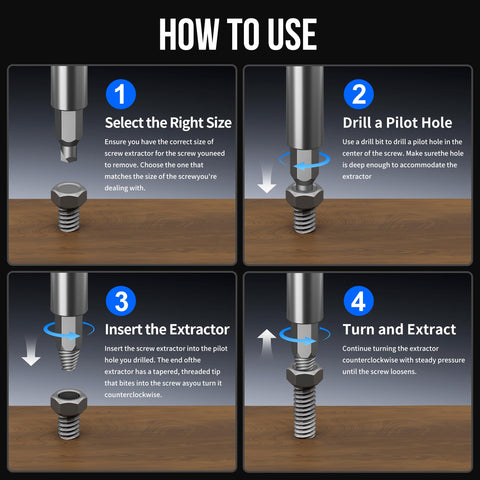 HOW TO USE

1

Select the Right Size

Ensure you have the correct size of screw extractor for the screw youneed to remove. Choose the one that matches the size of the screwyou're dealing with.

2

Drill a Pilot Hole

Use a drill bit to drill a pilot hole in the center of the screw. Make surethe hole is deep enough to accommodate the extractor

3

Insert the Extractor

Insert the screw extractor into the pilot hole you drilled. The end ofthe extractor has a tapered, threaded tip that bites into the screw asyou turn it counterclockwise.

4

Turn and Extract

Continue turning the extractor counterclockwise with steady pressure until the screw loosens.