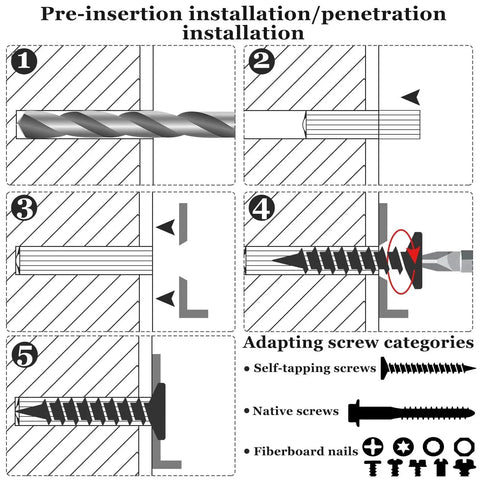 Pre-insertion installation/penetration installation

1

2

3

4

5

Adapting screw categories

• Self-tapping screws

• Native screws

• Fiberboard nails