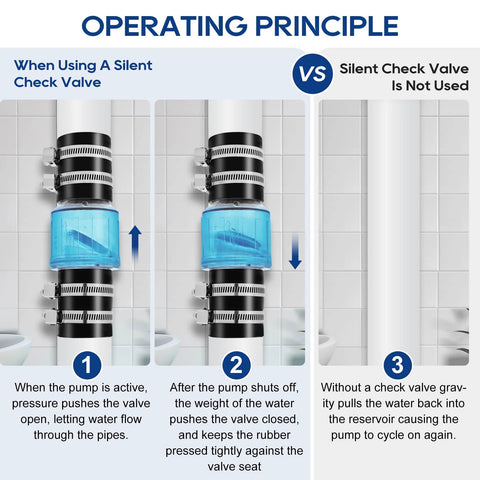 OPERATING PRINCIPLE

When Using A Silent Check Valve

VS

Silent Check Valve Is Not Used

1

When the pump is active, pressure pushes the valve open, letting water flow through the pipes.

2

After the pump shuts off, the weight of the water pushes the valve closed, and keeps the rubber pressed tightly against the valve seat

3

Without a check valve gravity pulls the water back into the reservoir causing the pump to cycle on again.