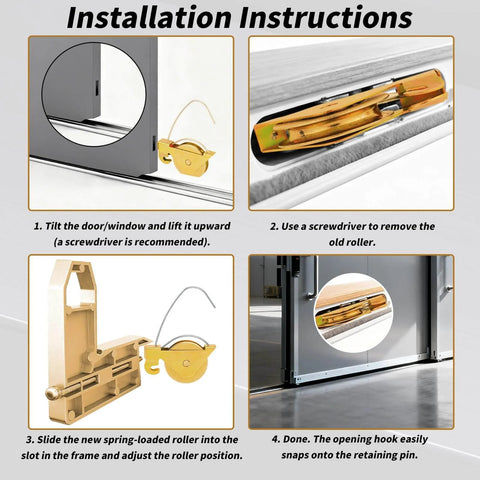 Installation Instructions

1. Tilt the door/window and lift it upward (a screwdriver is recommended).

2. Use a screwdriver to remove the old roller.

3. Slide the new spring-loaded roller into the slot in the frame and adjust the roller position.

4. Done. The opening hook easily snaps onto the retaining pin.