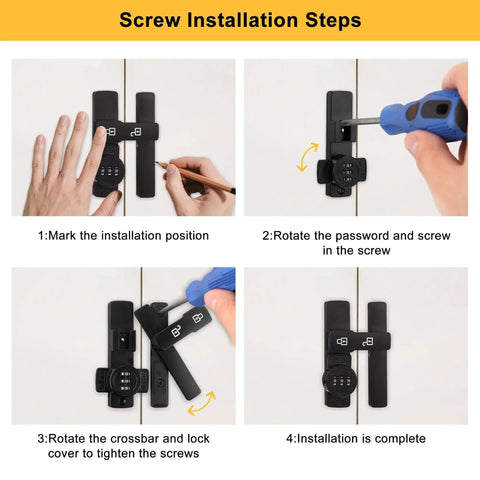 Screw Installation Steps

1:Mark the installation position

2:Rotate the password and screw in the screw

3:Rotate the crossbar and lock cover to tighten the screws

4:Installation is complete