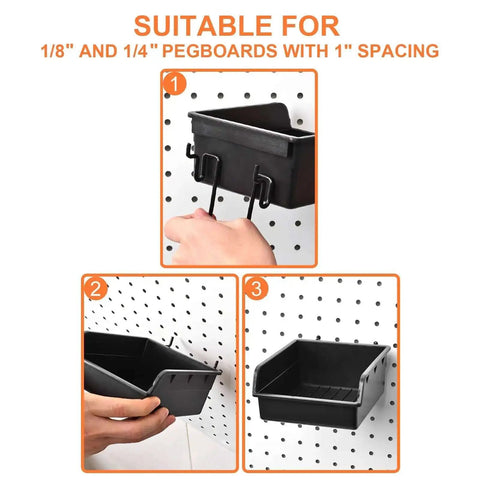 SUITABLE FOR
1/8" AND 1/4" PEGBOARDS WITH 1" SPACING

1

2

3