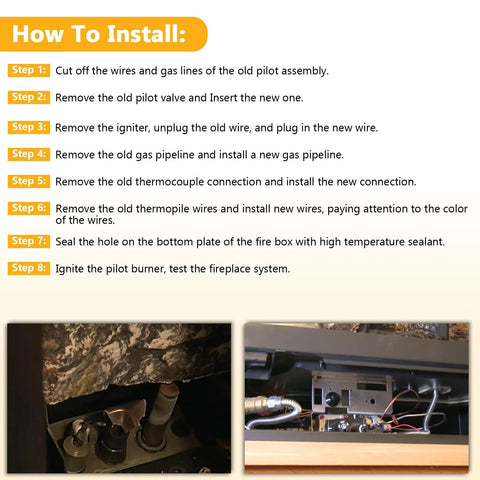 How To Install:

Step 1: Cut off the wires and gas lines of the old pilot assembly.

Step 2: Remove the old pilot valve and Insert the new one.

Step 3: Remove the igniter, unplug the old wire, and plug in the new wire.

Step 4: Remove the old gas pipeline and install a new gas pipeline.

Step 5: Remove the old thermocouple connection and install the new connection.

Step 6: Remove the old thermopile wires and install new wires, paying attention to the color of the wires.

Step 7: Seal the hole on the bottom plate of the fire box with high temperature sealant.

Step 8: Ignite the pilot burner, test the fireplace system.