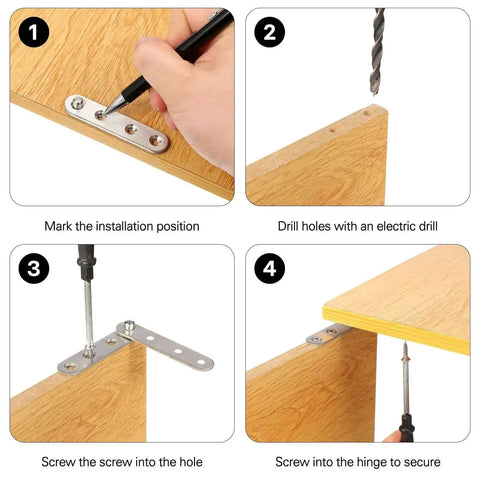 1

Mark the installation position

2

Drill holes with an electric drill

3

Screw the screw into the hole

4

Screw into the hinge to secure