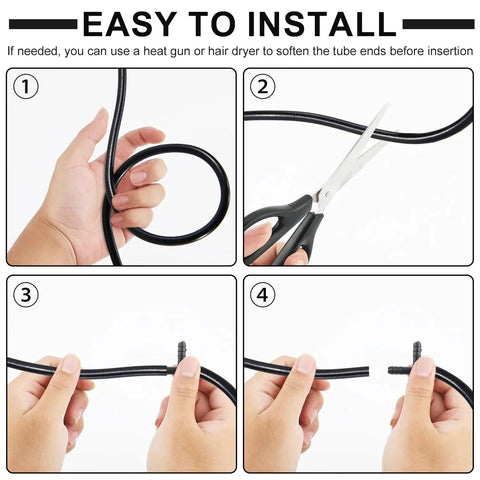 EASY TO INSTALL

If needed, you can use a heat gun or hair dryer to soften the tube ends before insertion

1

2

3

4