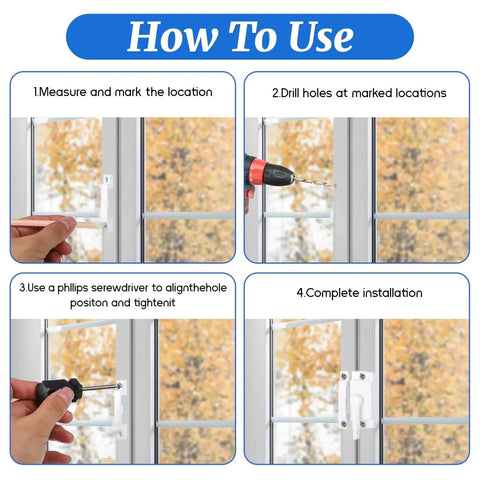 How To Use

1.Measure and mark the location

2.Drill holes at marked locations

3.Use a phllips serewdriver to alignthehole positon and tightenit

4.Complete installation