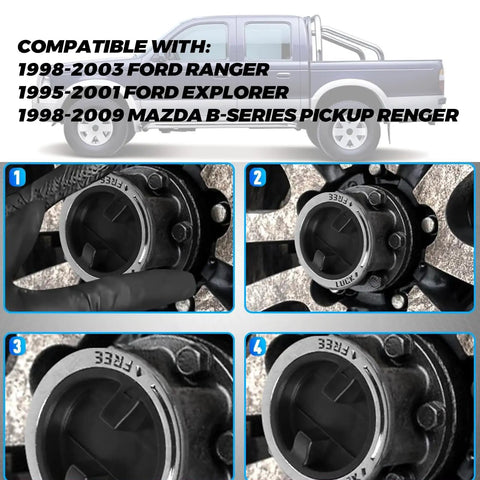 COMPATIBLE WITH:
1998-2003 FORD RANGER
1995-2001 FORD EXPLORER
1998-2009 MAZDA B-SERIES PICKUP RENGER

1
FREE

2
FREE
LOCK

3
FREE

4
FREE