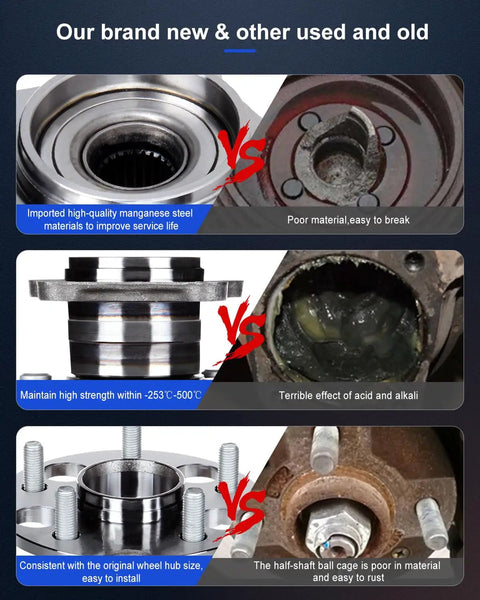 Our brand new & other used and old

VS

Imported high-quality manganese steel materials to improve service life

Poor material,easy to break

VS

Maintain high strength within -253℃-500℃

Terrible effect of acid and alkali

VS

Consistent with the original wheel hub size, easy to install

The half-shaft ball cage is poor in material and easy to rust