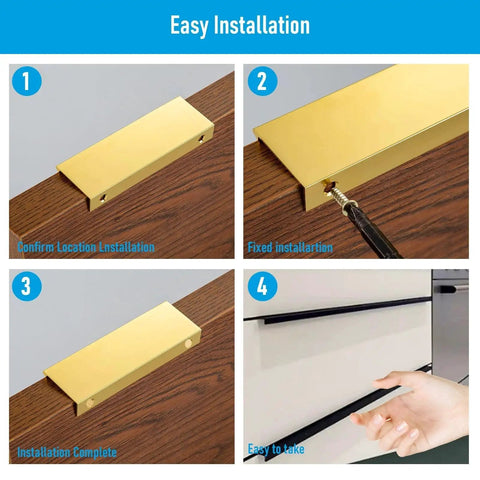 Easy Installation

1

Confirm Location Lnstallation

2

Fixed installartion

3

Installation Complete

4

Easy to take